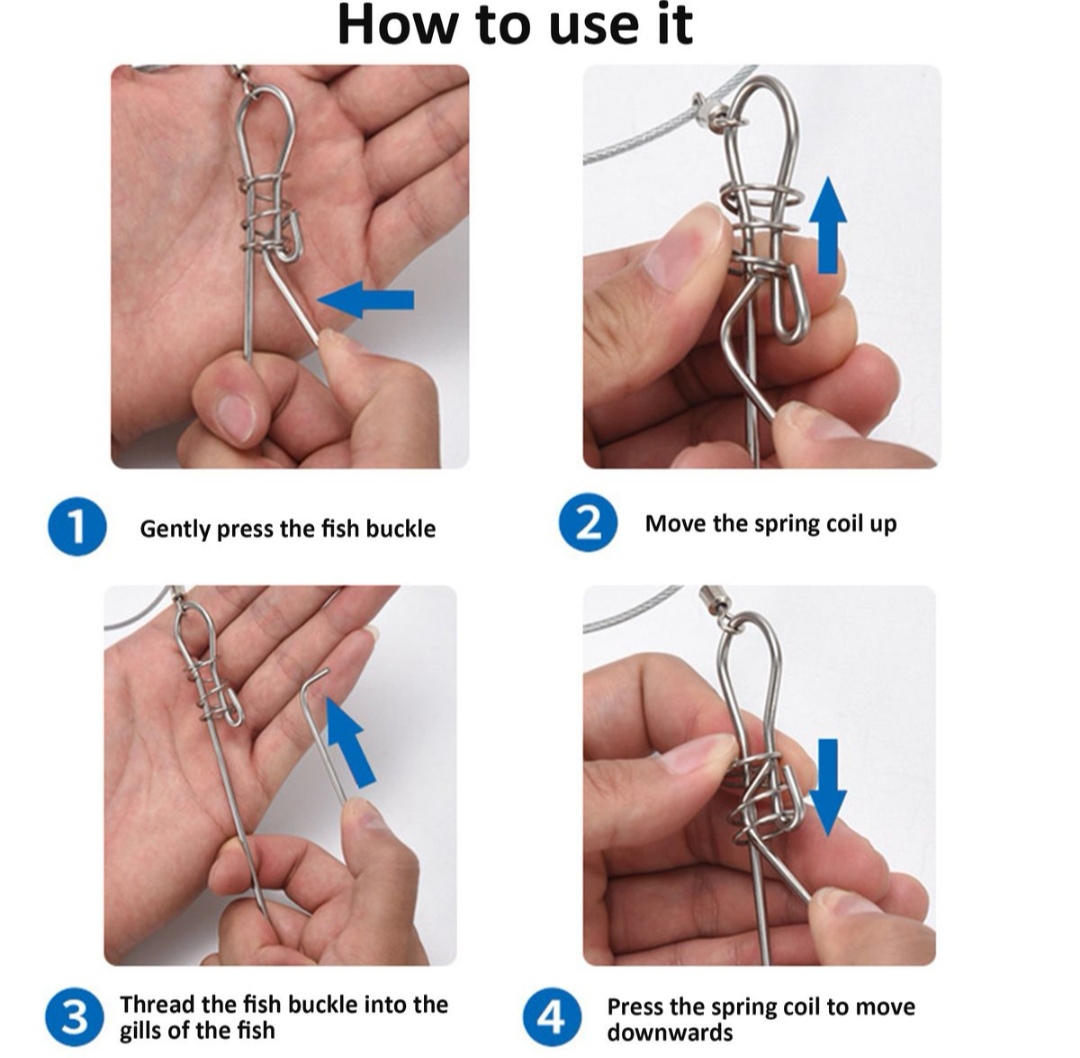 How to use it

1 Gently press the fish buckle

2 Move the spring coil up

3 Thread the fish buckle into the gills of the fish

4 Press the spring coil to move downwards