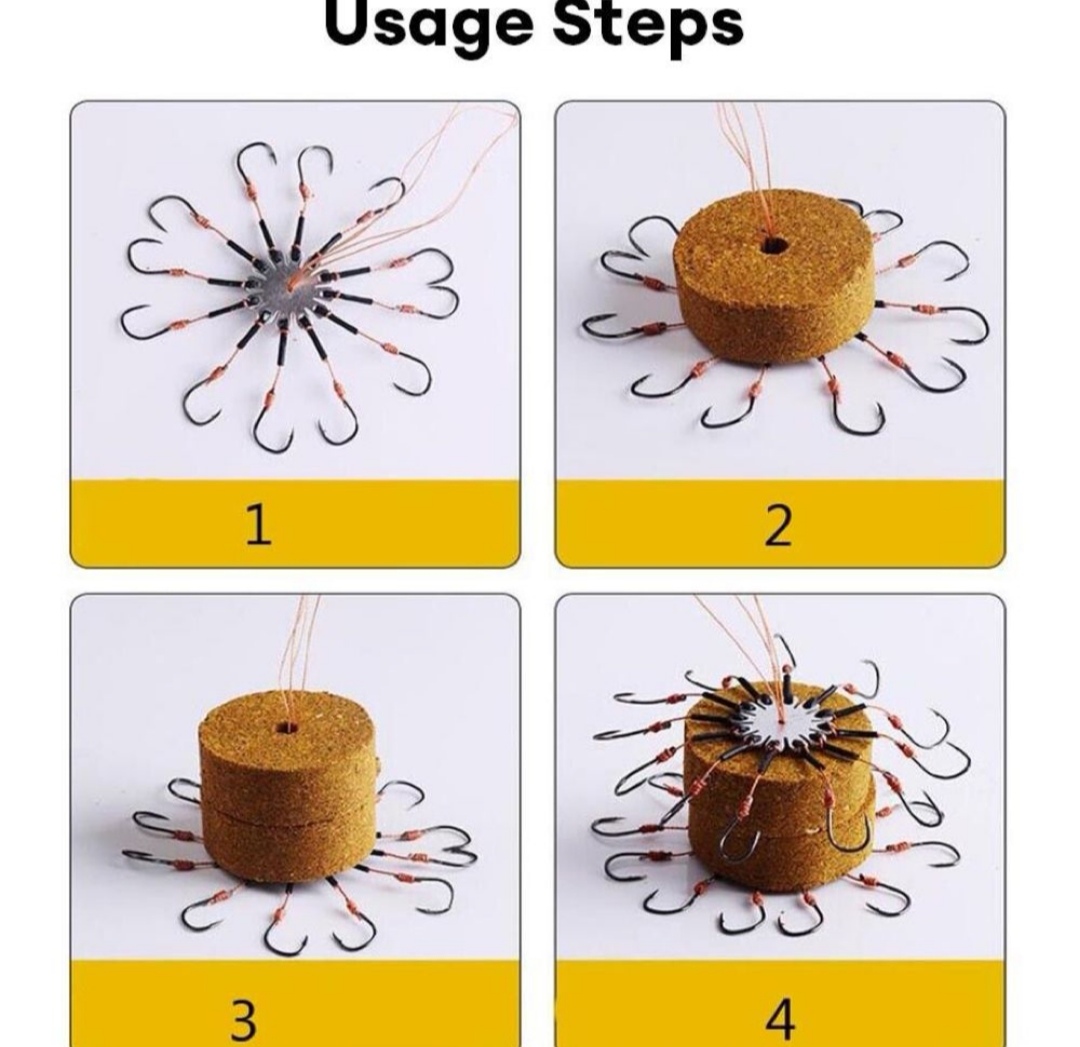 Usage Steps

1

2

3

4